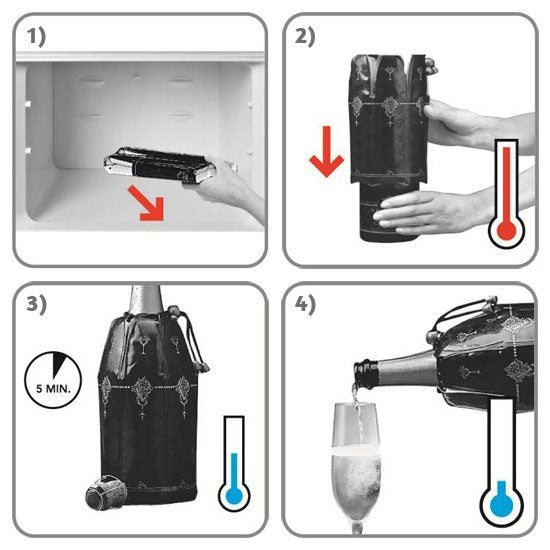 1)

2)

3)

5 MIN.

4)