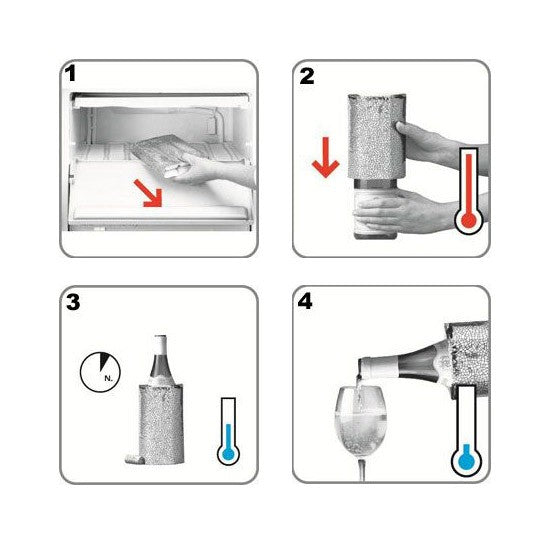 1

2

3

N.

4